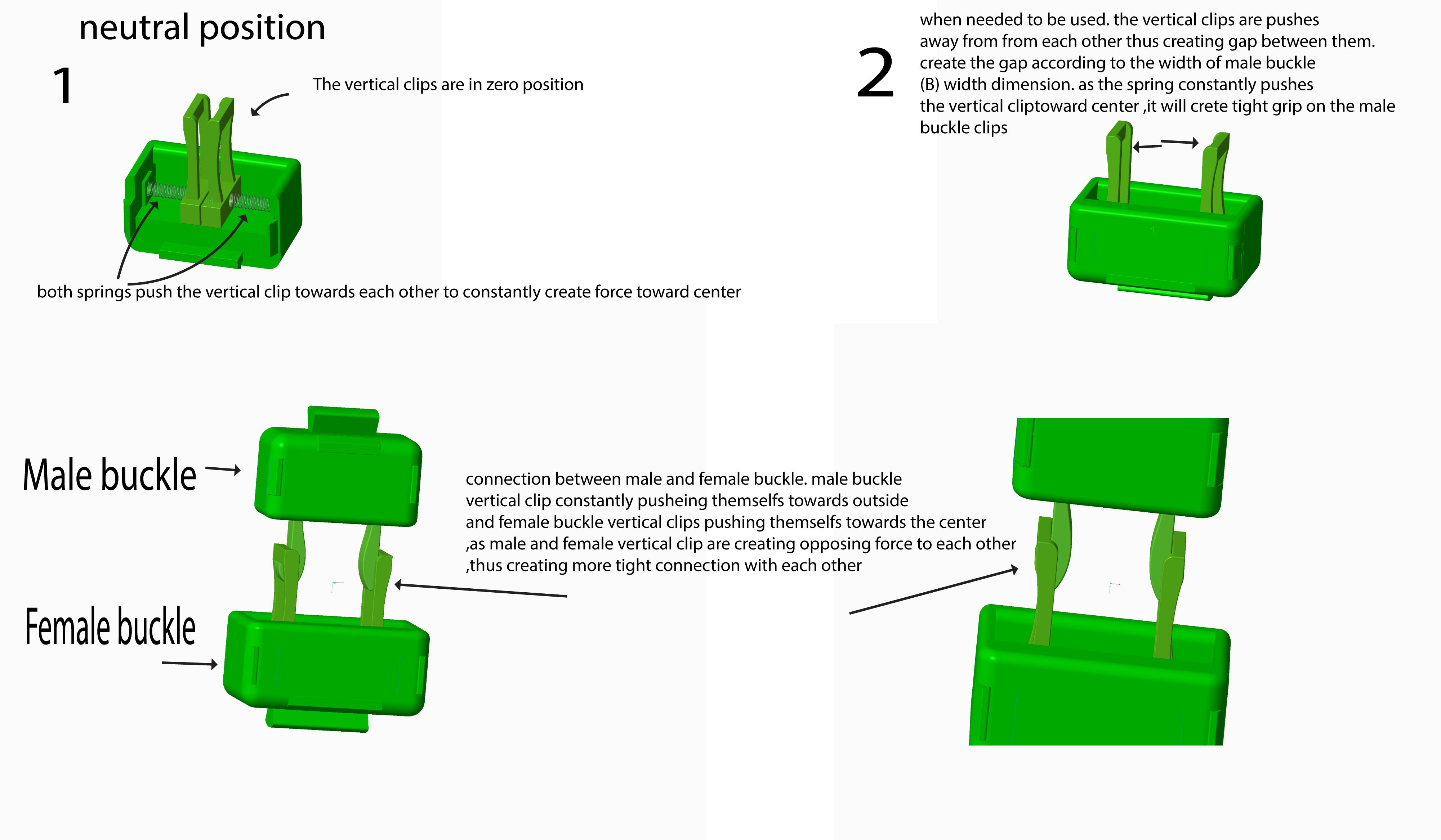 neutral position

1

The vertical clips are in zero position

both springs push the vertical clip towards each other to constantly create force toward center

2

when needed to be used. the vertical clips are pushes away from from each other thus creating gap between them. create the gap according to the width of male buckle (B) width dimension. as the spring constantly pushes the vertical cliptoward center ,it will crete tight grip on the male buckle clips

Male buckle

Female buckle

connection between male and female buckle. male buckle vertical clip constantly pusheing themselfs towards outside and female buckle vertical clips pushing themselfs towards the center ,as male and female vertical clip are creating opposing force to each other ,thus creating more tight connection with each other